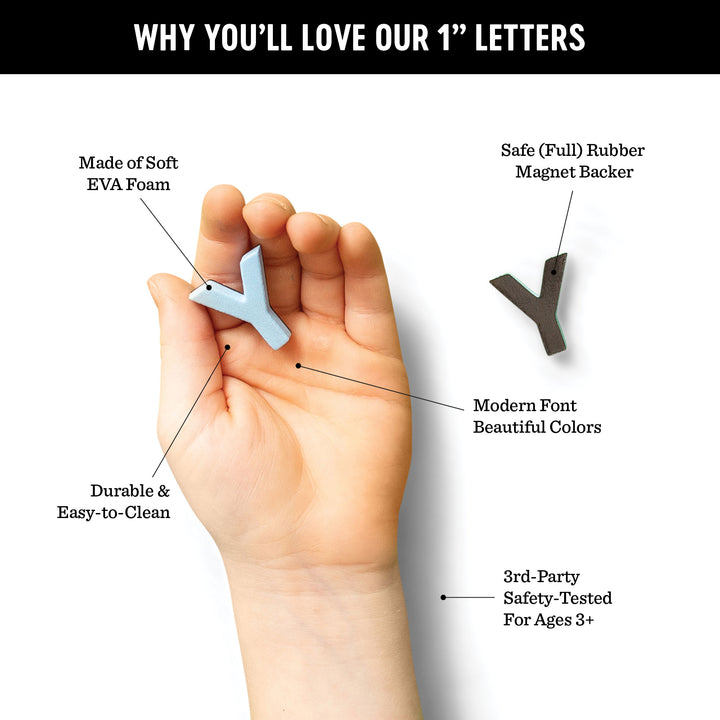 WHY YOU'LL LOVE OUR 1" LETTERS

Made of Soft EVA Foam

Safe (Full) Rubber Magnet Backer

Modern Font Beautiful Colors

Durable & Easy-to-Clean

3rd-Party Safety-Tested For Ages 3+