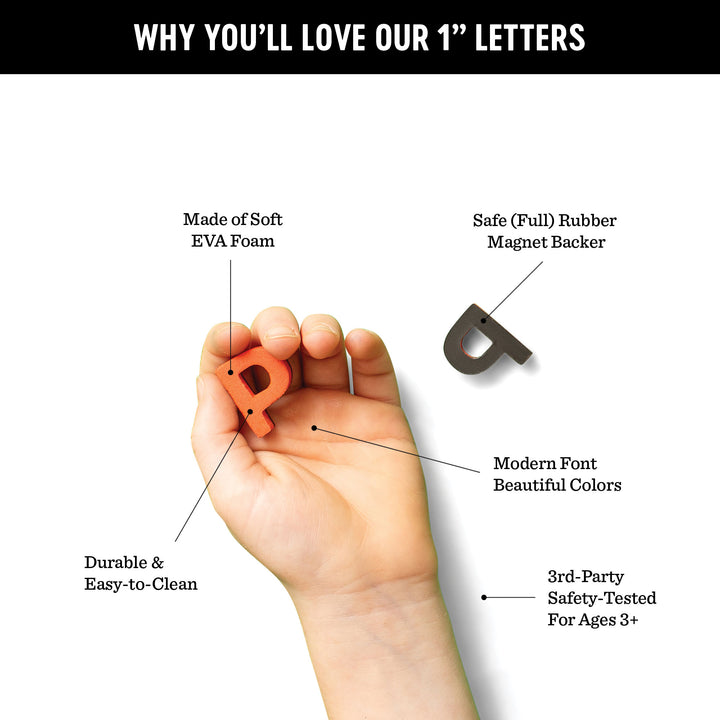 WHY YOU'LL LOVE OUR 1" LETTERS

Made of Soft EVA Foam

Safe (Full) Rubber Magnet Backer

Modern Font Beautiful Colors

Durable & Easy-to-Clean

3rd-Party Safety-Tested For Ages 3+