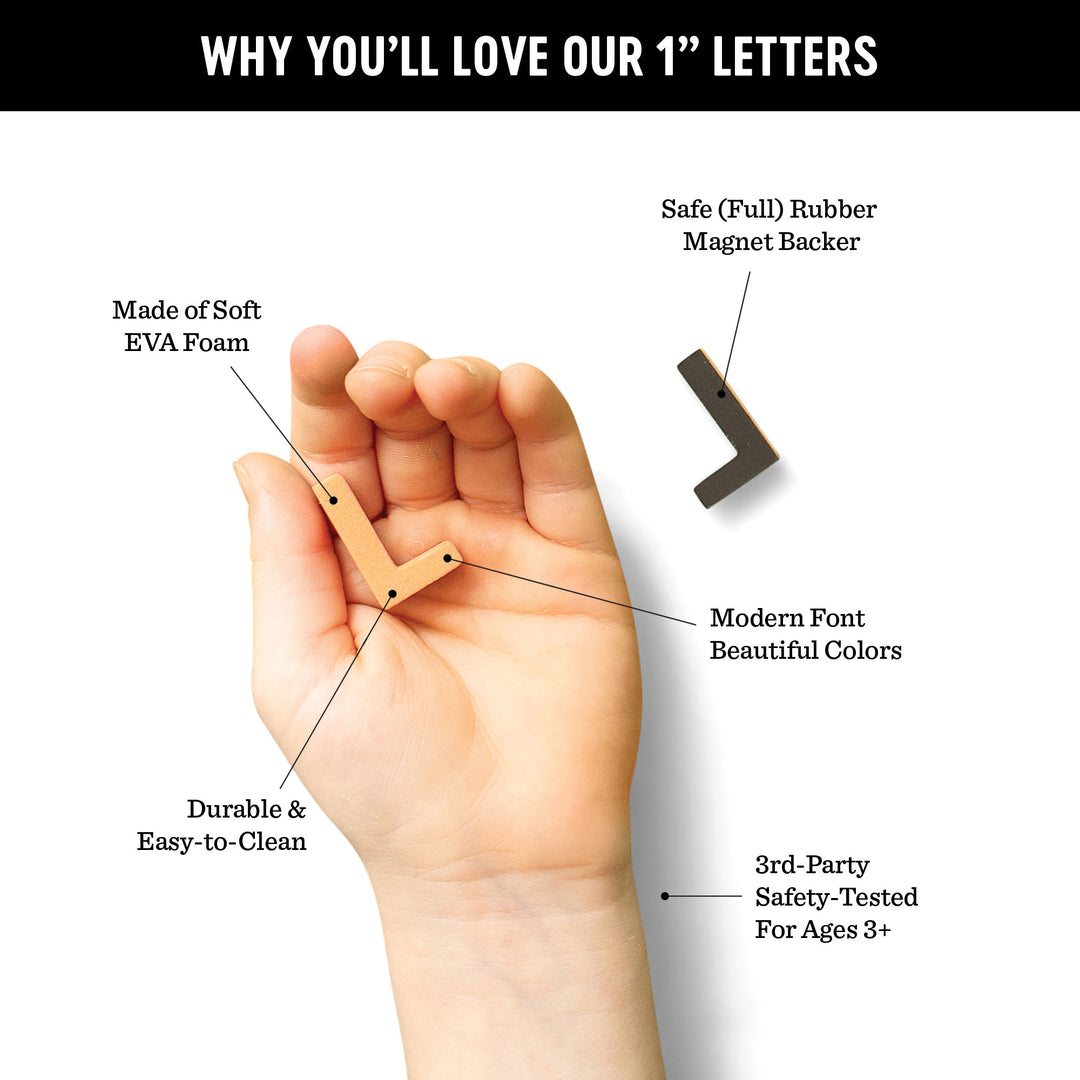 WHY YOU'LL LOVE OUR 1" LETTERS

Safe (Full) Rubber Magnet Backer

Made of Soft EVA Foam

Modern Font Beautiful Colors

Durable & Easy-to-Clean

3rd-Party Safety-Tested For Ages 3+