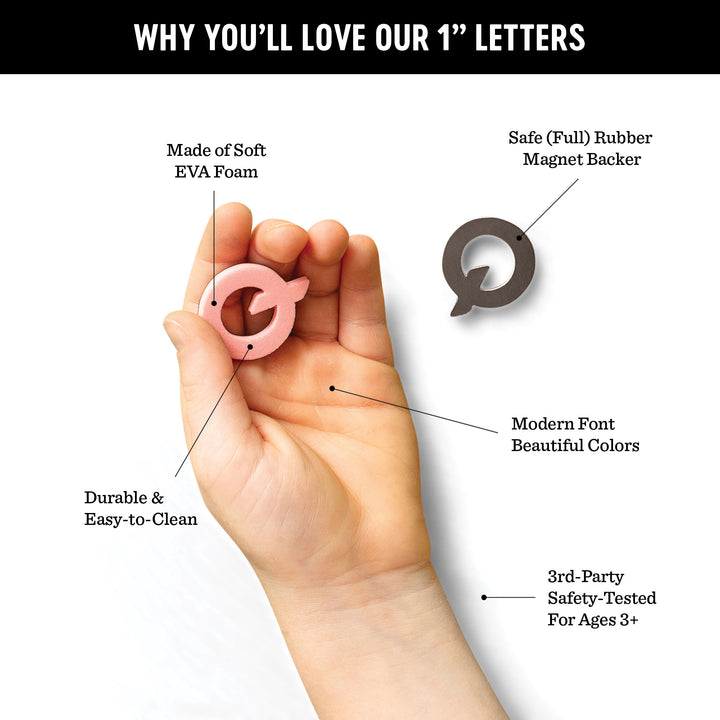 WHY YOU'LL LOVE OUR 1" LETTERS

Made of Soft EVA Foam

Safe (Full) Rubber Magnet Backer

Modern Font Beautiful Colors

Durable & Easy-to-Clean

3rd-Party Safety-Tested For Ages 3+