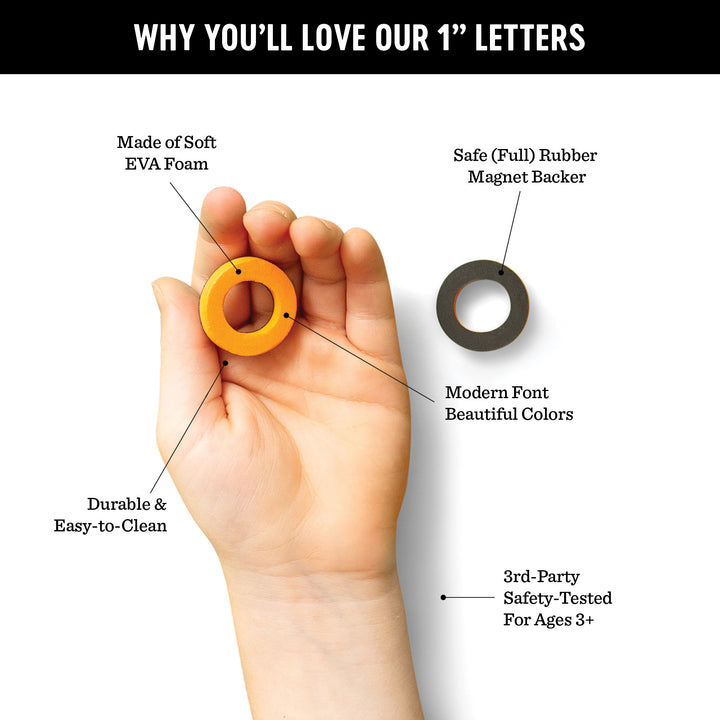 WHY YOU'LL LOVE OUR 1" LETTERS

Made of Soft EVA Foam

Safe (Full) Rubber Magnet Backer

Modern Font Beautiful Colors

Durable & Easy-to-Clean

3rd-Party Safety-Tested For Ages 3+