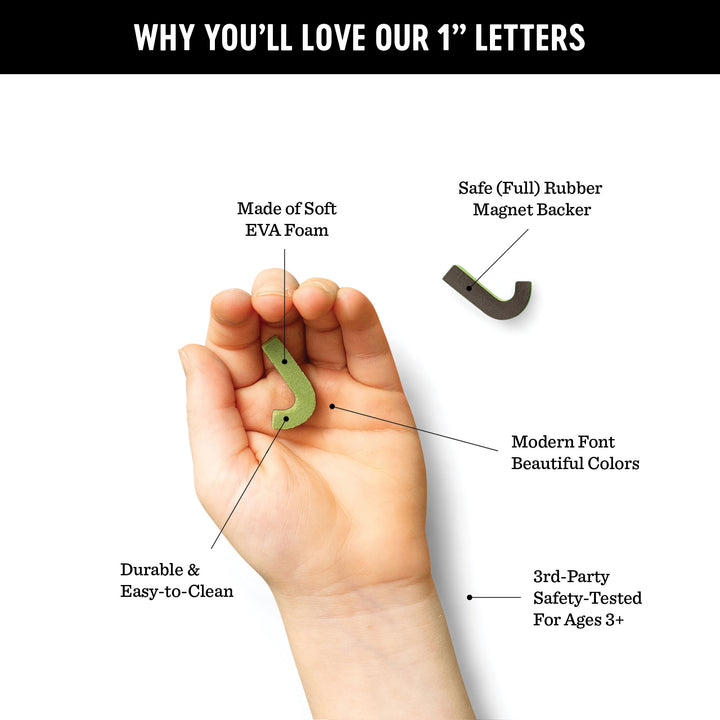 WHY YOU'LL LOVE OUR 1" LETTERS

Made of Soft EVA Foam

Safe (Full) Rubber Magnet Backer

Modern Font Beautiful Colors

Durable & Easy-to-Clean

3rd-Party Safety-Tested For Ages 3+