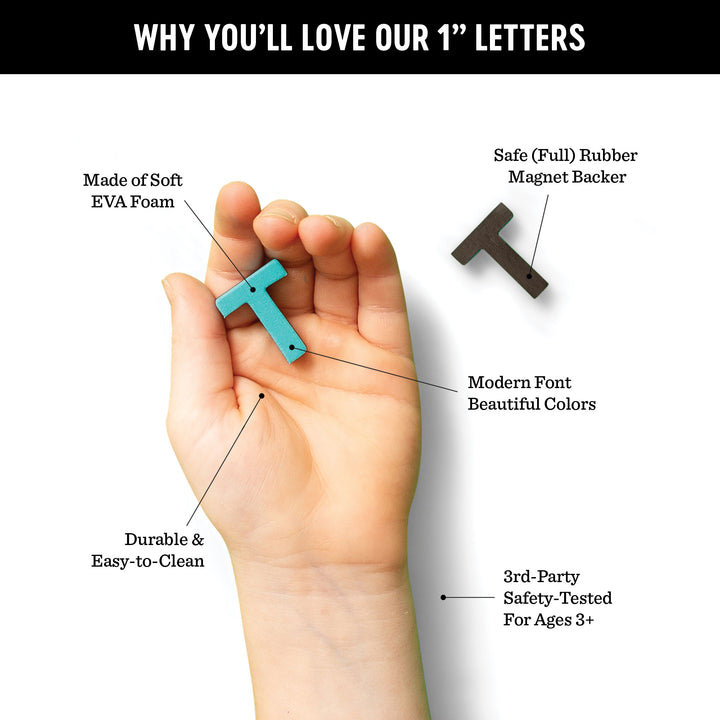 WHY YOU'LL LOVE OUR 1" LETTERS

Made of Soft EVA Foam

Safe (Full) Rubber Magnet Backer

Modern Font Beautiful Colors

Durable & Easy-to-Clean

3rd-Party Safety-Tested For Ages 3+