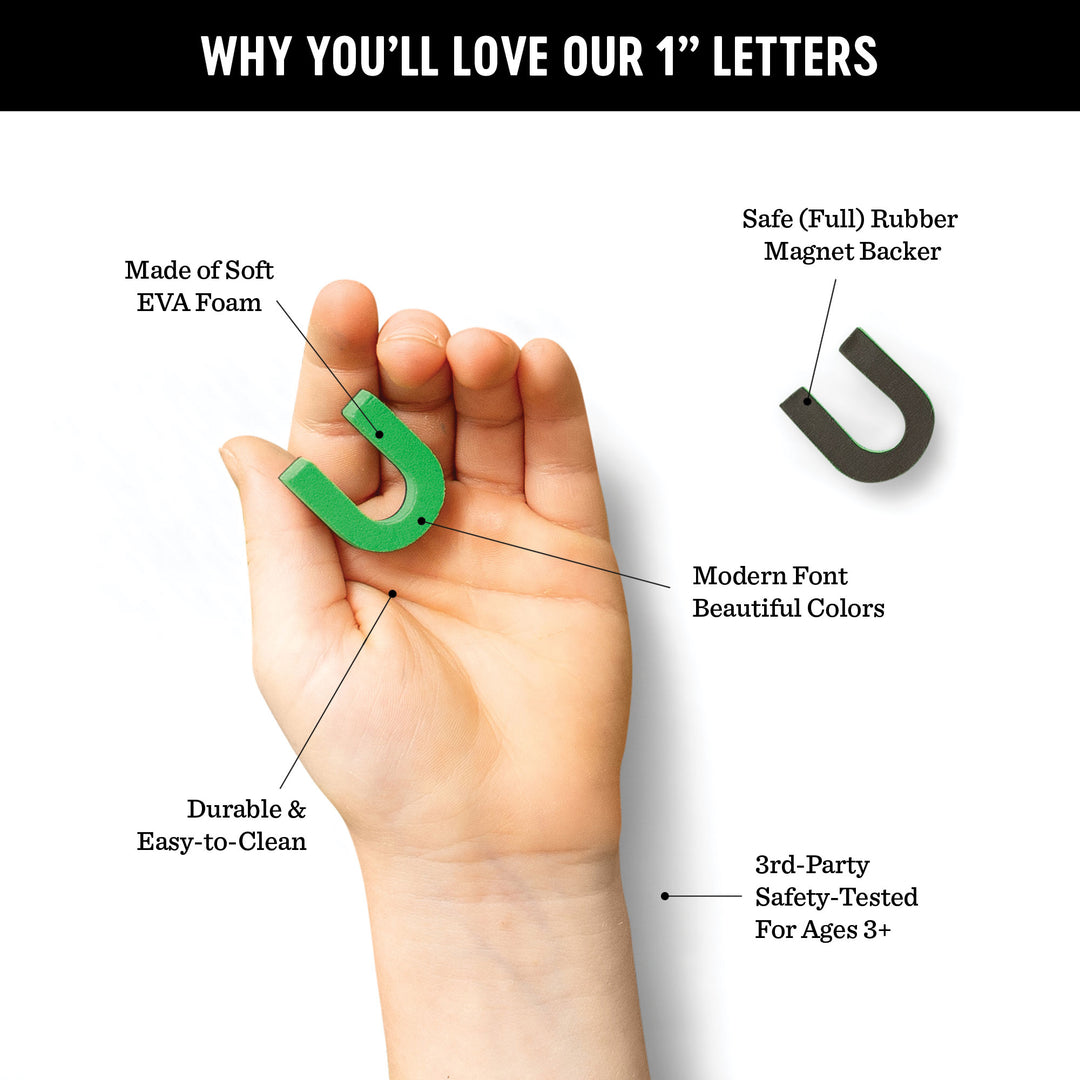 WHY YOU'LL LOVE OUR 1" LETTERS

Made of Soft EVA Foam

Safe (Full) Rubber Magnet Backer

Modern Font Beautiful Colors

Durable & Easy-to-Clean

3rd-Party Safety-Tested For Ages 3+