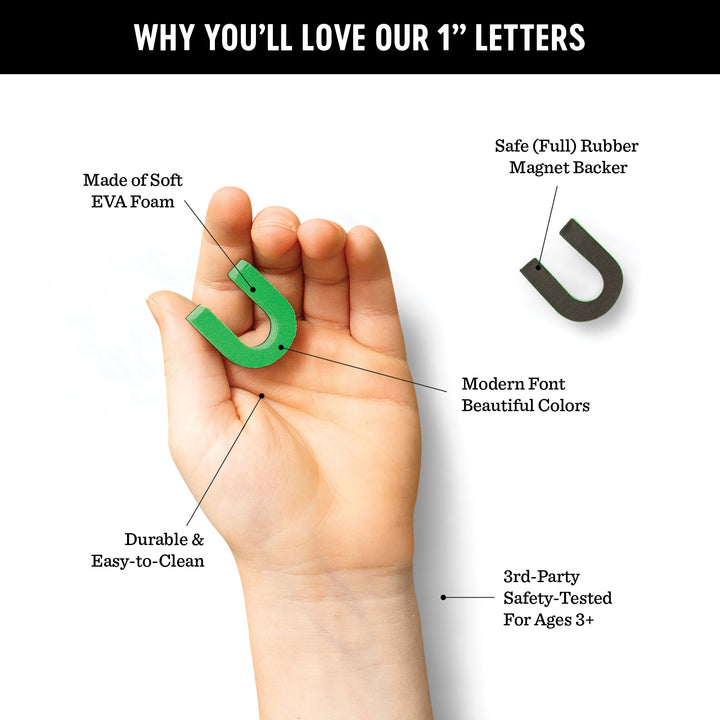 WHY YOU'LL LOVE OUR 1" LETTERS

Made of Soft EVA Foam

Safe (Full) Rubber Magnet Backer

Modern Font Beautiful Colors

Durable & Easy-to-Clean

3rd-Party Safety-Tested For Ages 3+