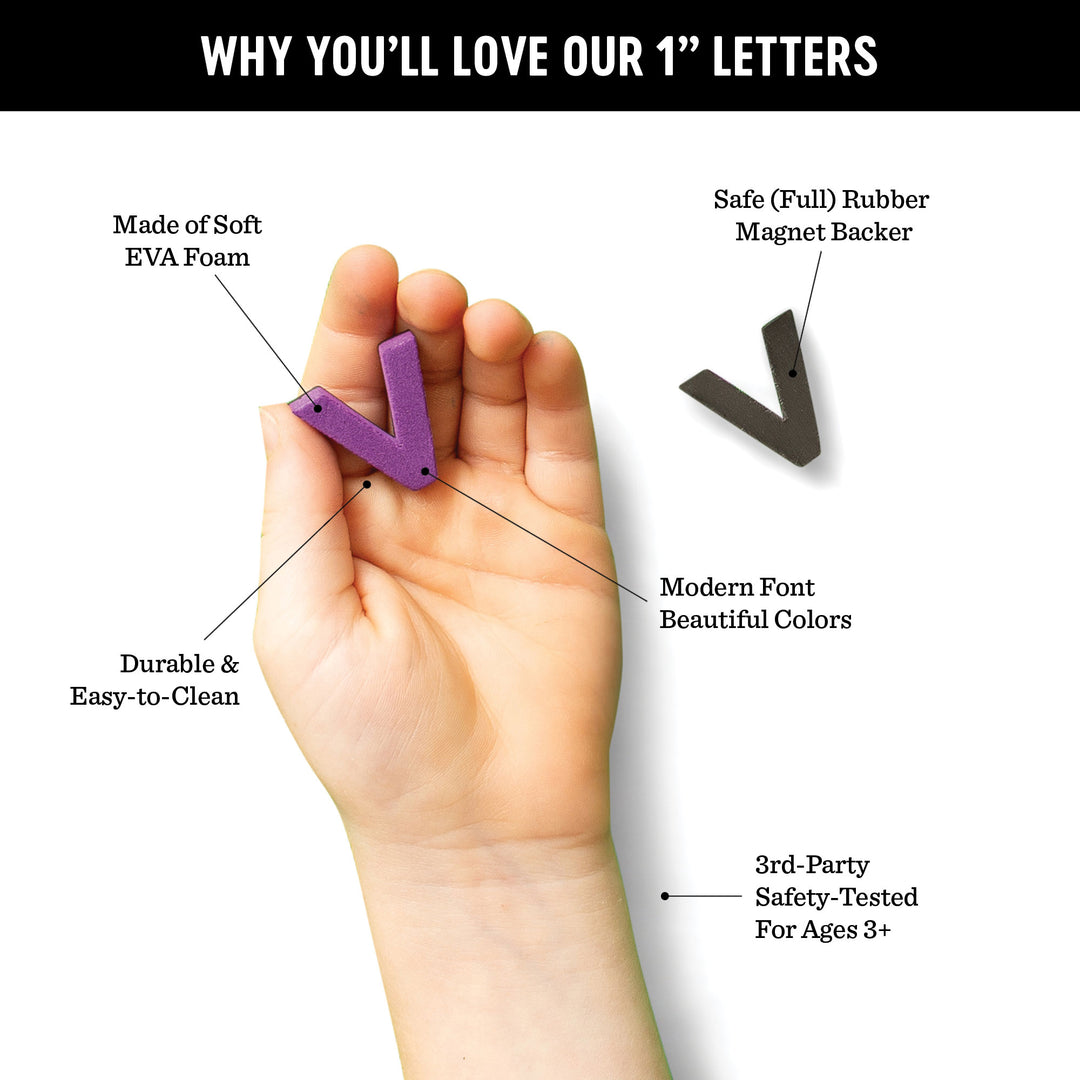 WHY YOU'LL LOVE OUR 1" LETTERS

Made of Soft EVA Foam

Safe (Full) Rubber Magnet Backer

Modern Font Beautiful Colors

Durable & Easy-to-Clean

3rd-Party Safety-Tested For Ages 3+